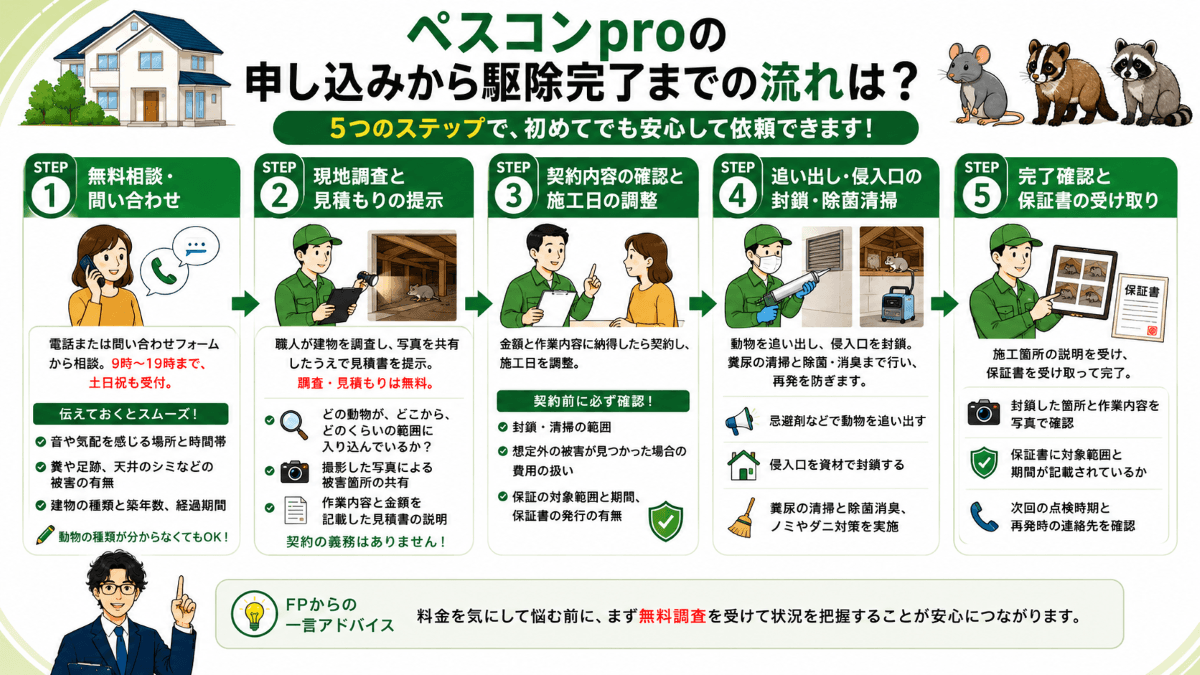 ペスコンproの
申し込みから駆除完了までの流れは？

5つのステップで、初めてでも安心して依頼できます！

STEP 1 無料相談・問い合わせ

電話または問い合わせフォームから相談。9時〜19時まで、土日祝も受付。

伝えておくとスムーズ！
音や気配を感じる場所と時間帯
糞や足跡、天井のシミなどの被害の有無
建物の種類と築年数、経過期間
動物の種類が分からなくてもOK！

STEP 2 現地調査と見積もりの提示

職人が建物を調査し、写真を共有したうえで見積書を提示。
調査・見積もりは無料。

どの動物が、どこから、どのくらいの範囲に入り込んでいるか？
撮影した写真による被害箇所の共有
作業内容と金額を記載した見積書の説明
契約の義務はありません！

STEP 3 契約内容の確認と施工日の調整

金額と作業内容に納得したら契約し、施工日を調整。

契約前に必ず確認！
封鎖・清掃の範囲
想定外の被害が見つかった場合の費用の扱い
保証の対象範囲と期間、保証書の発行の有無

STEP 4 追い出し・侵入口の封鎖・除菌清掃

動物を追い出し、侵入口を封鎖。糞尿の清掃と除菌・消臭まで行い、再発を防ぎます。

忌避剤などで動物を追い出す
侵入口を資材で封鎖する
糞尿の清掃と除菌消臭、ノミやダニ対策を実施

STEP 5 完了確認と保証書の受け取り

保証書

施工箇所の説明を受け、保証書を受け取って完了。

封鎖した箇所と作業内容を写真で確認
保証書に対象範囲と期間が記載されているか
次回の点検時期と再発時の連絡先を確認

FPからの一言アドバイス
料金を気にして悩む前に、まず無料調査を受けて状況を把握することが安心につながります。